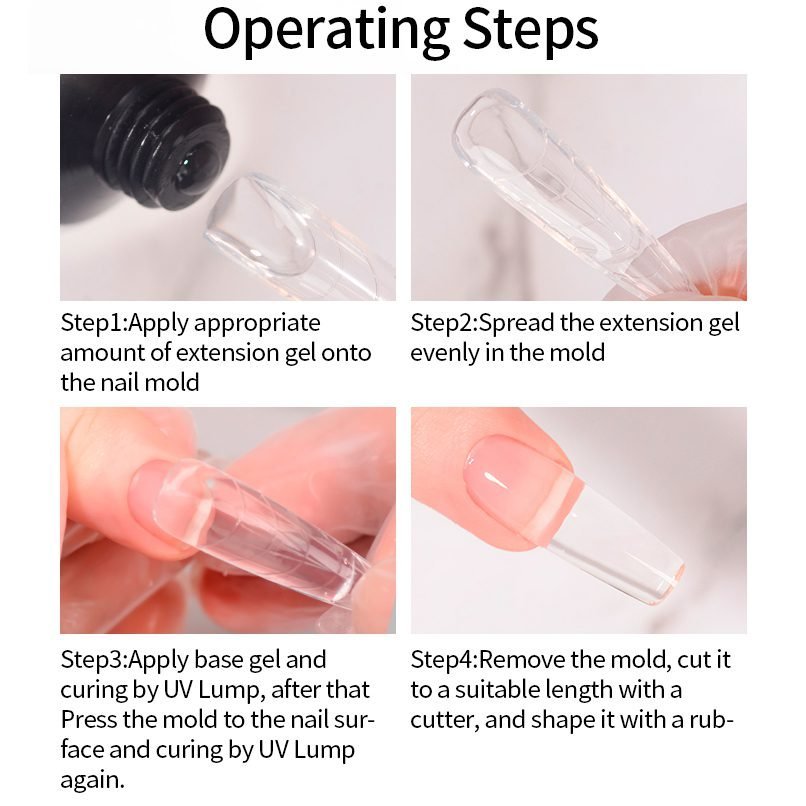 Operating Steps

Step1:Apply appropriate amount of extension gel onto the nail mold

Step2:Spread the extension gel evenly in the mold

Step3:Apply base gel and curing by UV Lump, after that Press the mold to the nail surface and curing by UV Lump again.

Step4:Remove the mold, cut it to a suitable length with a cutter, and shape it with a rub-