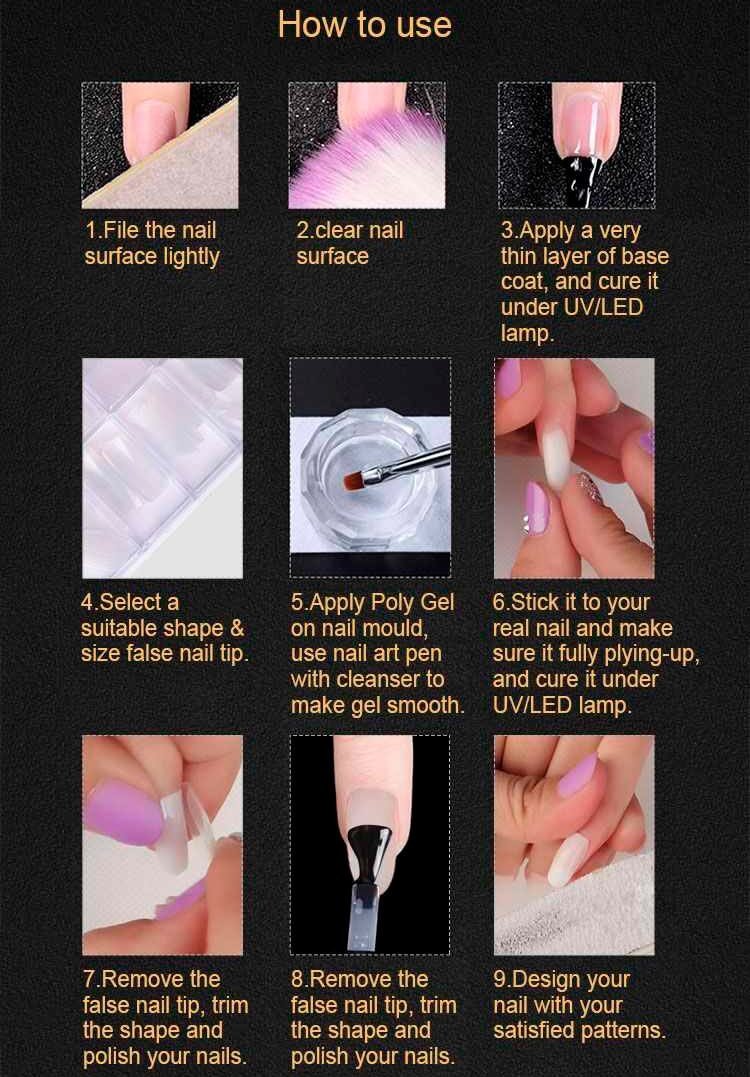 How to use

1.File the nail surface lightly

2.clear nail surface

3.Apply a very thin layer of base coat, and cure it under UV/LED lamp.

4.Select a suitable shape & size false nail tip.

5.Apply Poly Gel on nail mould, use nail art pen with cleanser to make gel smooth.

6.Stick it to your real nail and make sure it fully plying-up, and cure it under UV/LED lamp.

7.Remove the false nail tip, trim the shape and polish your nails.

8.Remove the false nail tip, trim the shape and polish your nails.

9.Design your nail with your satisfied patterns.